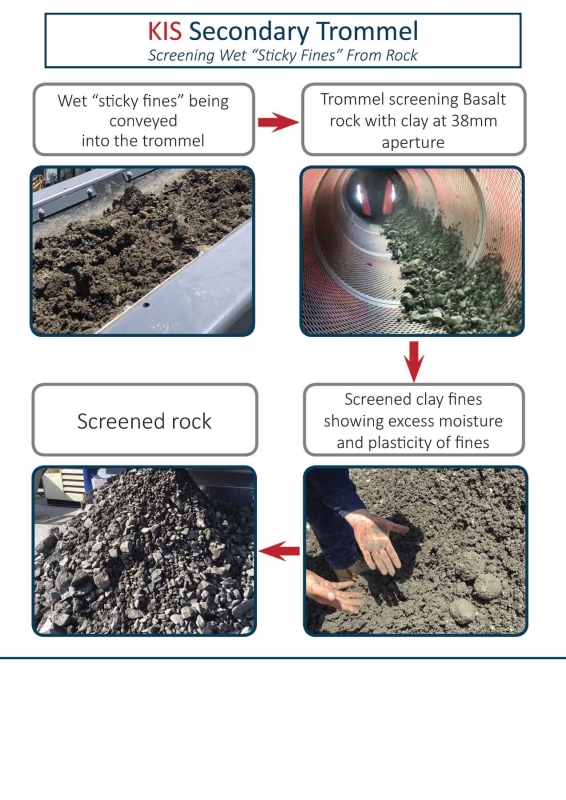 KIS Secondary Trommel
Screening Wet "Sticky Fines" From Rock

Wet "sticky fines" being conveyed into the trommel

Trommel screening Basalt rock with clay at 38mm aperture

Screened clay fines showing excess moisture and plasticity of fines

Screened rock